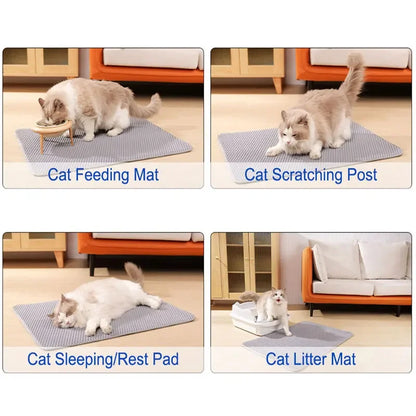 Cat Feeding Mat

Cat Scratching Post

Cat Sleeping/Rest Pad

Cat Litter Mat